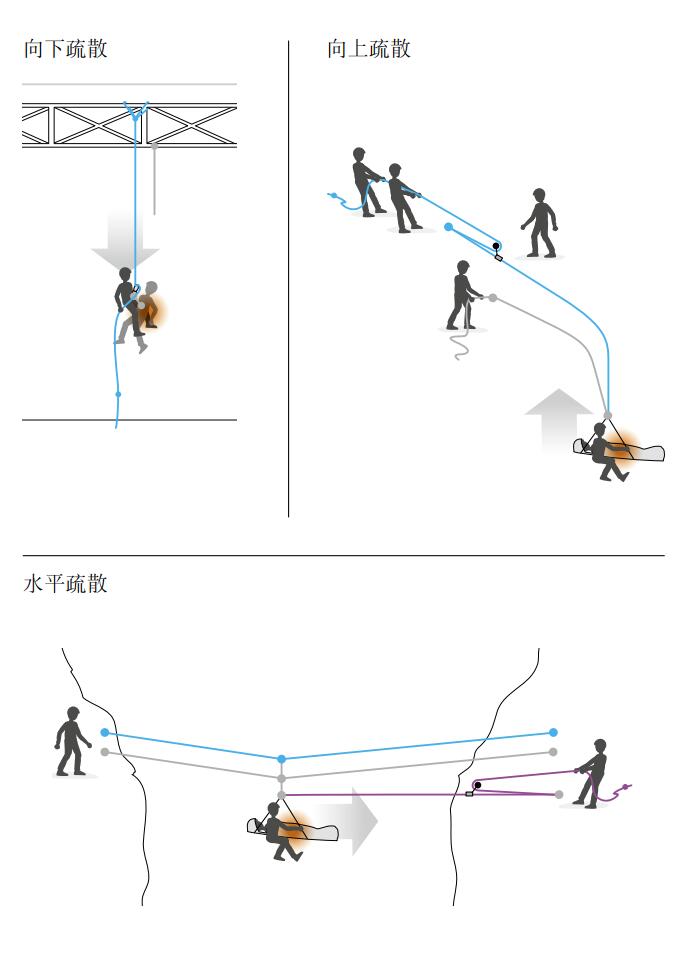 向下疏散

向上疏散

水平疏散